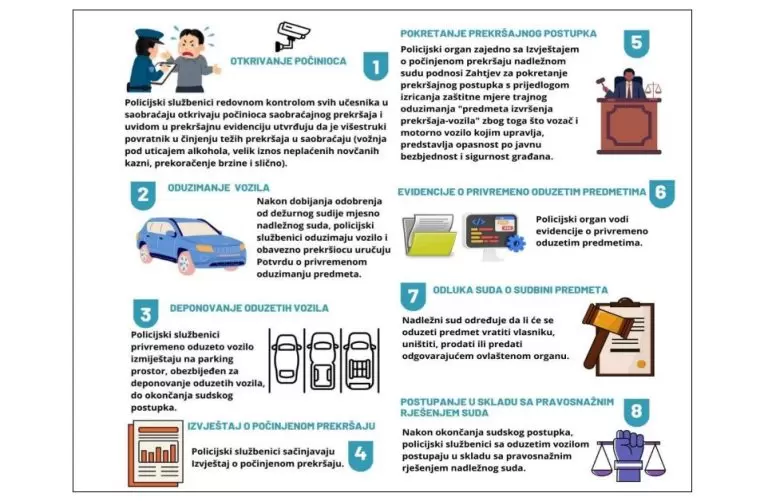 OTKRIVANJE POČINIOCA

1

Policijski službenici redovnom kontrolom svih učesnika u saobraćaju otkrivaju počinioca saobraćajnog prekršaja i uvidom u prekršajnu evidenciju utvrđuju da je višestruki povratnik u činjenju težih prekršaja u saobraćaju (vožnja pod uticajem alkohola, velik iznos neplaćenih novčanih kazni, prekoračenje brzine i slično).

2

ODUZIMANJE VOZILA

Nakon dobijanja odobrenja od dežurnog sudije mjesno nadležnog suda, policijski službenici oduzimaju vozilo i obavezno prekršiocu uručuju Potvrdu o privremenom oduzimanju predmeta.

3

DEPONOVANJE ODUZETIH VOZILA

Policijski službenici privremeno oduzeto vozilo izmiještaju na parking prostor, obezbijeđen za deponovanje oduzetih vozila, do okončanja sudskog postupka.

IZVJEŠTAJ O POČINJENOM PREKRŠAJU

4

Policijski službenici sačinjavaju Izvještaj o počinjenom prekršaju.

POKRETANJE PREKRŠAJNOG POSTUPKA

5

Policijski organ zajedno sa Izvještajem o počinjenom prekršaju nadležnom sudu podnosi Zahtjev za pokretanje prekršajnog postupka s prijedlogom izricanja zaštitne mjere trajnog oduzimanja "predmeta izvršenja prekršaja-vozila" zbog toga što vozač i motorno vozilo kojim upravlja, predstavlja opasnost po javnu bezbjednost i sigurnost građana.

EVIDENCIJE O PRIVREMENO ODUZETIM PREDMETIMA

6

Policijski organ vodi evidencije o privremeno oduzetim predmetima.

7

ODLUKA SUDA O SUDBINI PREDMETA

Nadležni sud određuje da li će se oduzeti predmet vratiti vlasniku, uništiti, prodati ili predati odgovarajućem ovlaštenom organu.

POSTUPANJE U SKLADU SA PRAVOSNAŽNIM RJEŠENJEM SUDA

8

Nakon okončanja sudskog postupka, policijski službenici sa oduzetim vozilom postupaju u skladu sa pravosnažnim rješenjem nadležnog suda.